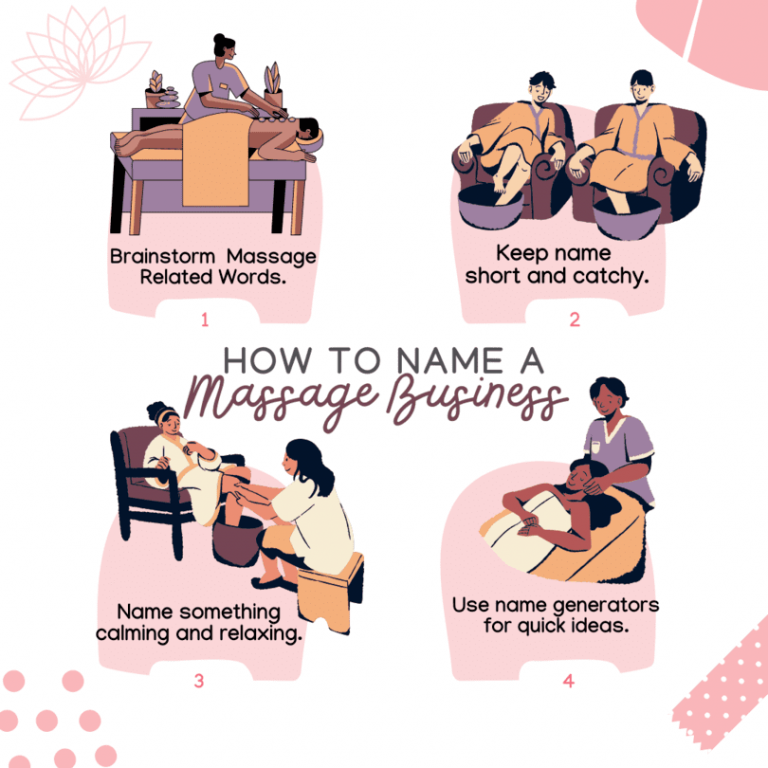 Brainstorm Massage Related Words.

1

Keep name short and catchy.

2

HOW TO NAME A
Massage Business

Name something calming and relaxing.

3

Use name generators for quick ideas.

4